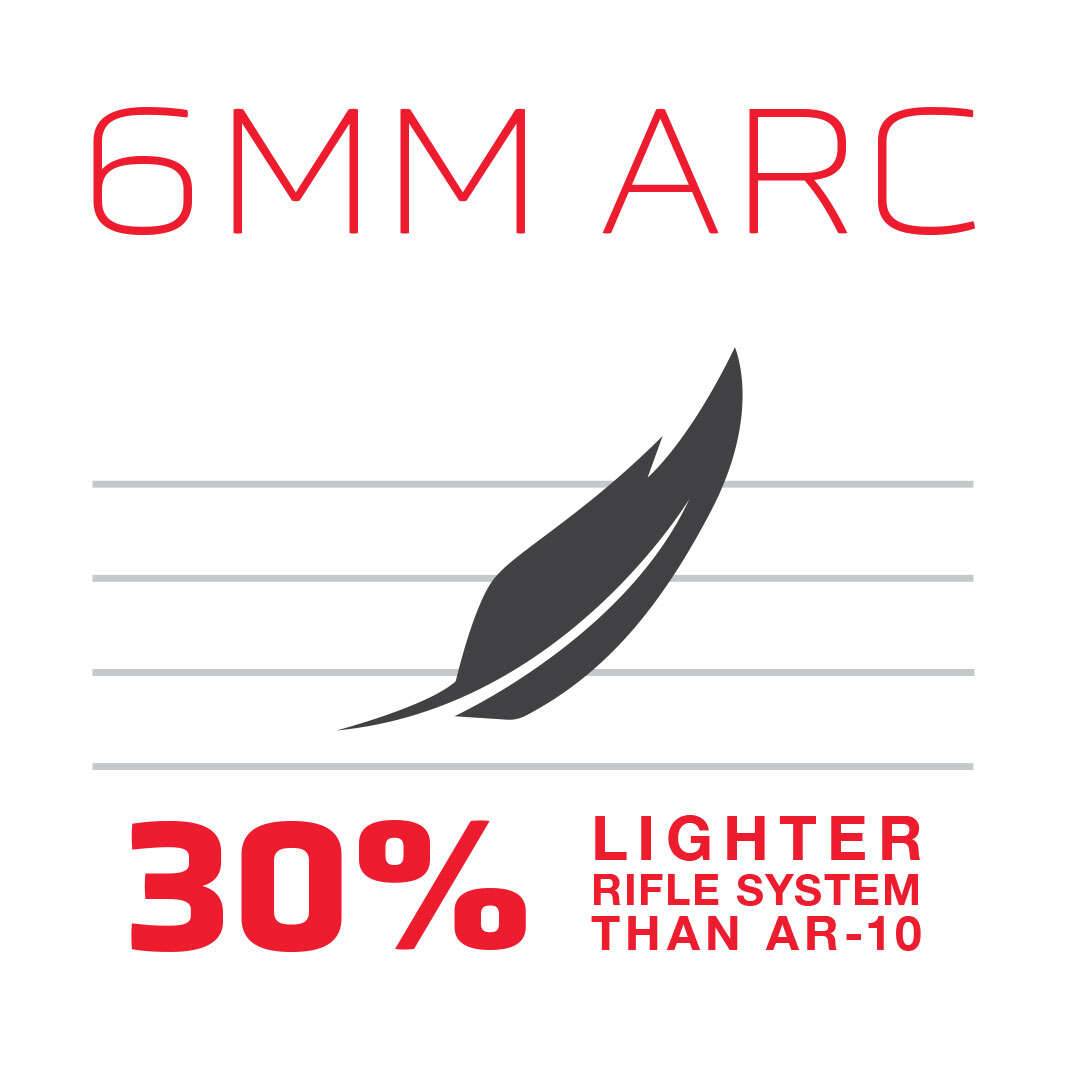 6MM ARC

30% LIGHTER RIFLE SYSTEM THAN AR-10