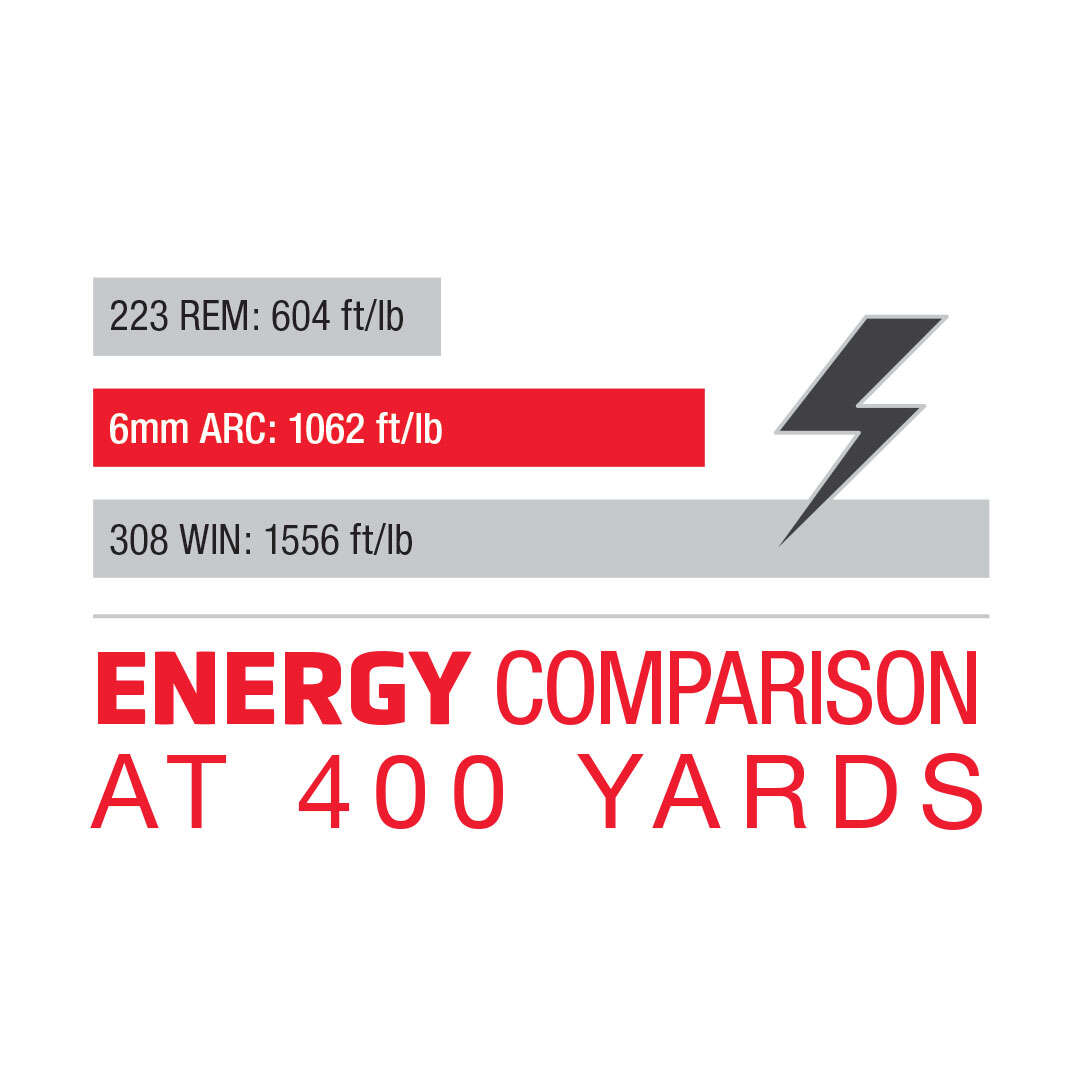 223 REM: 604 ft/lb

6mm ARC: 1062 ft/lb

308 WIN: 1556 ft/lb

ENERGY COMPARISON
AT 400 YARDS