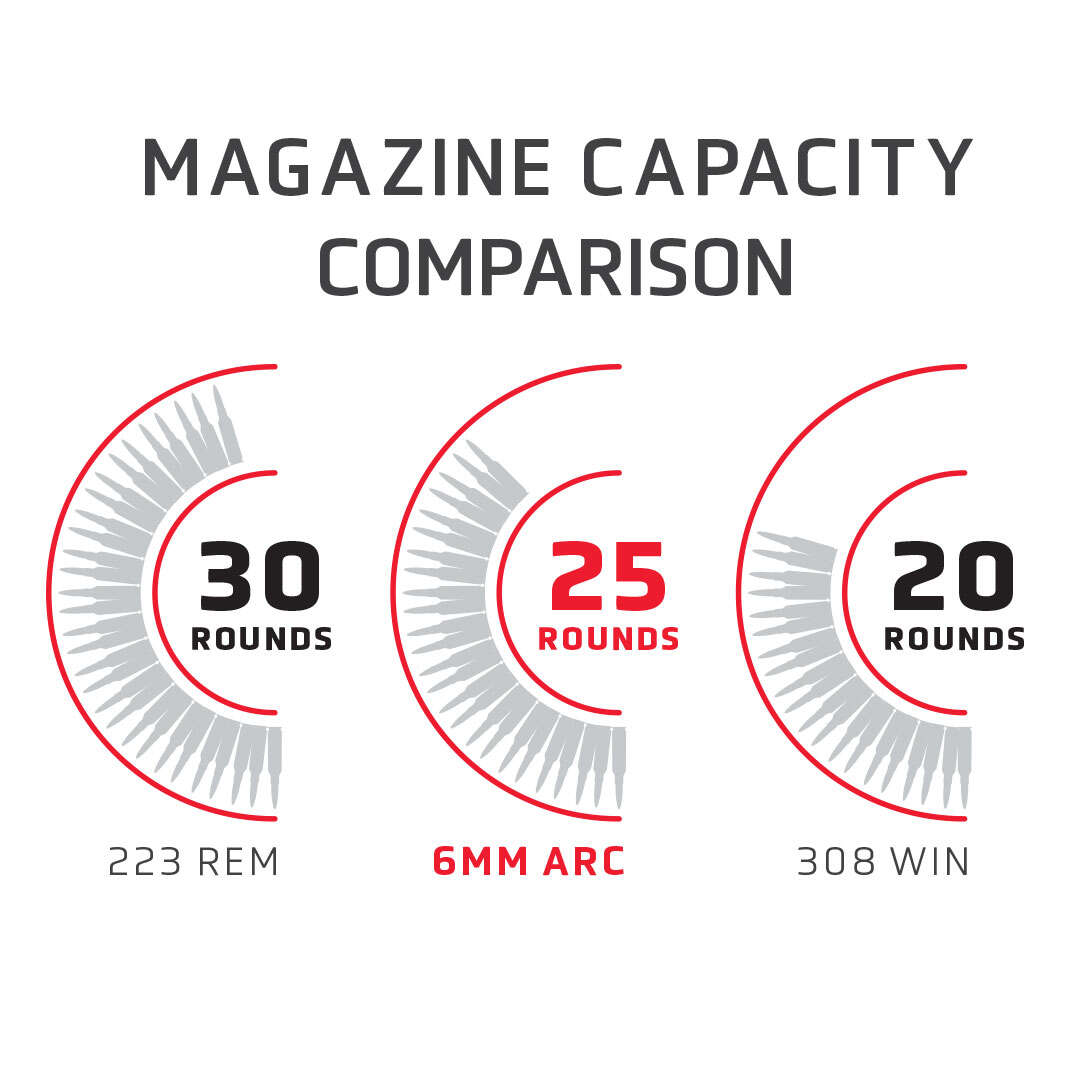 MAGAZINE CAPACITY COMPARISON

30 ROUNDS

223 REM

25 ROUNDS

6MM ARC

20 ROUNDS

308 WIN