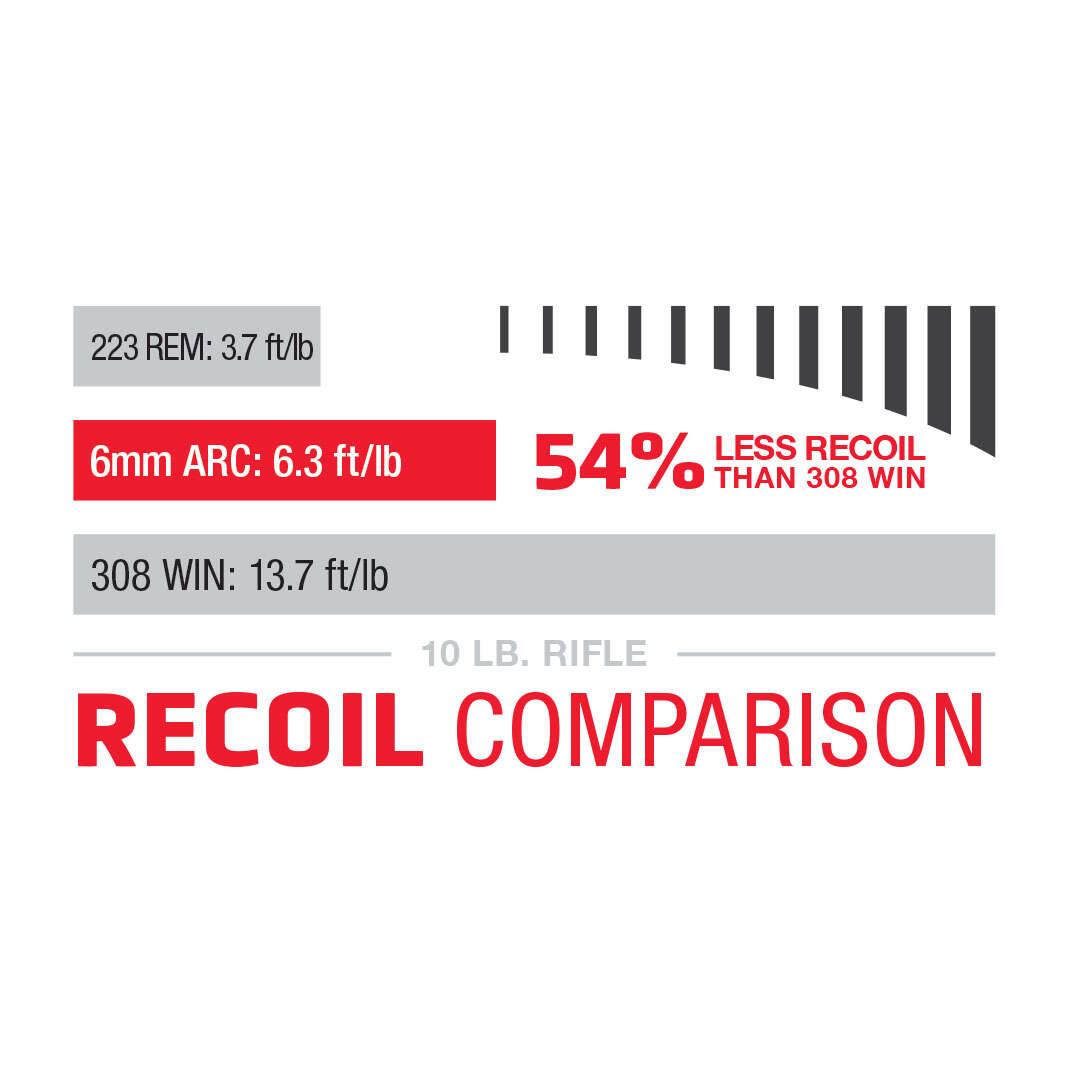 223 REM: 3.7 ft/lb

6mm ARC: 6.3 ft/lb

54% LESS RECOIL THAN 308 WIN

308 WIN: 13.7 ft/lb

10 LB. RIFLE

RECOIL COMPARISON