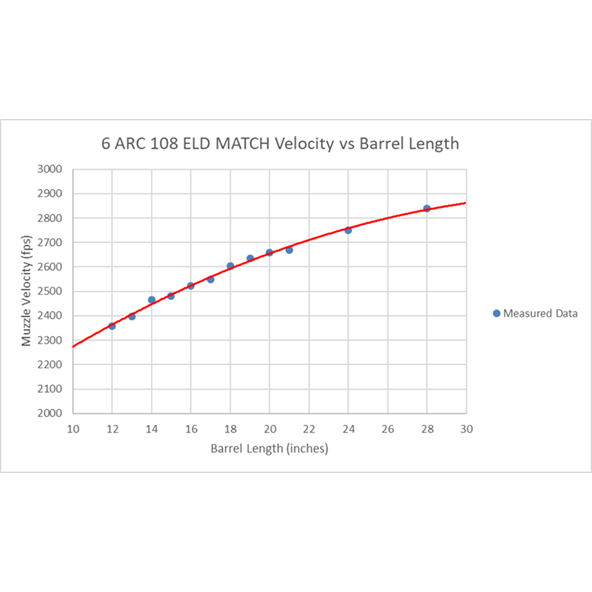 6 ARC 108 ELD MATCH Velocity vs Barrel Length

Muzzle Velocity (fps)

3000
2900
2800
2700
2600
2500
2400
2300
2200
2100
2000

10 12 14 16 18 20 22 24 26 28 30

Barrel Length (inches)

Measured Data